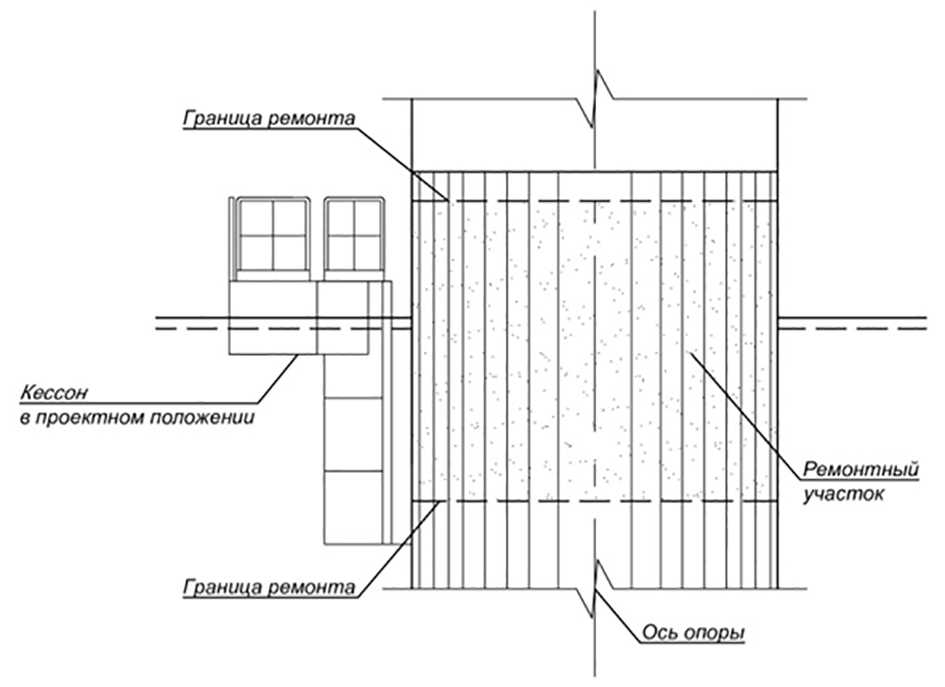 Граница ремонта

Кессон
в проектном положении

Ремонтный
участок

Граница ремонта

Ось опоры